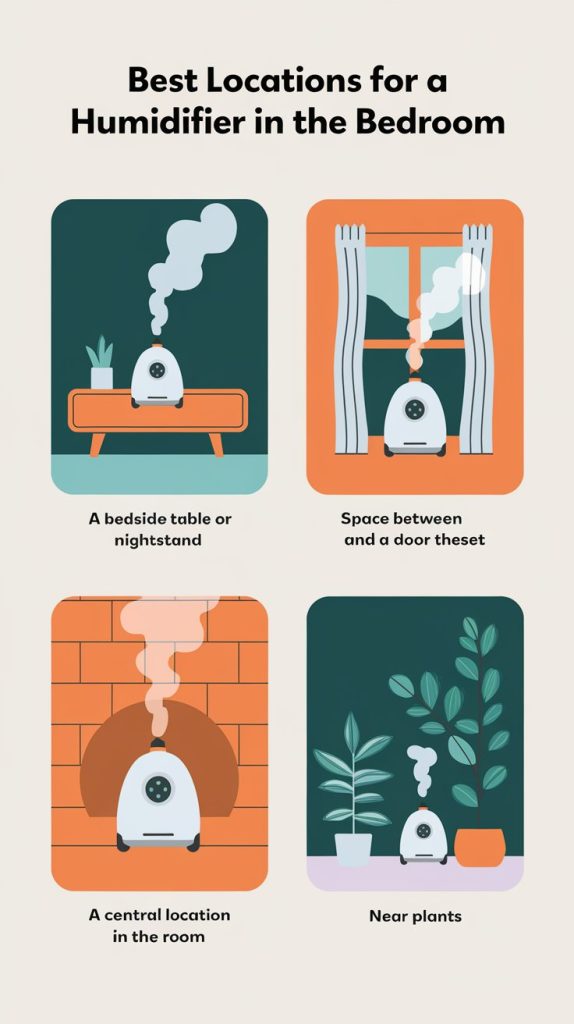 Best Locations for a Humidifier in the Bedroom

A bedside table or nightstand

Space between and a door theset

A central location in the room

Near plants