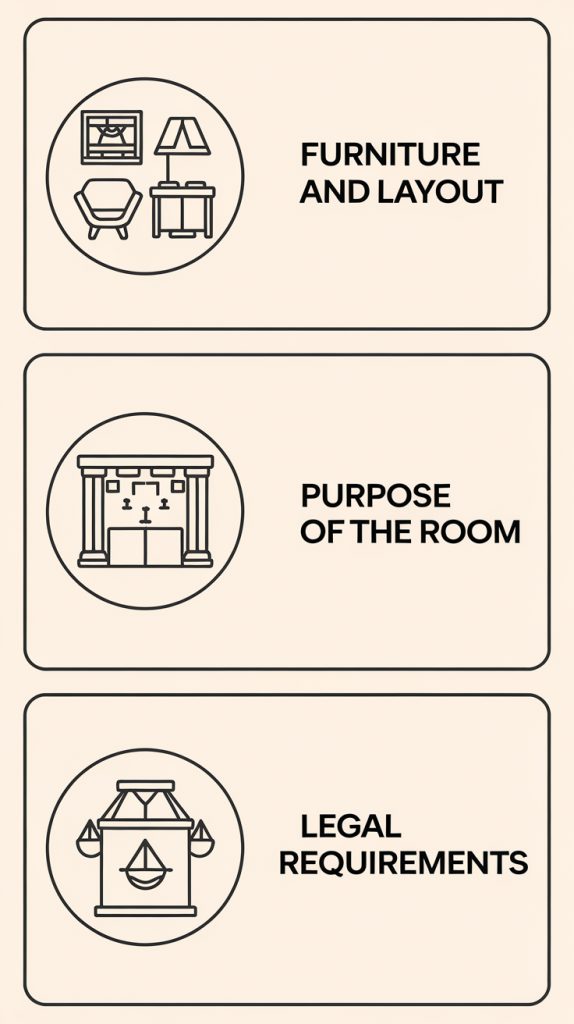 FURNITURE AND LAYOUT

PURPOSE OF THE ROOM

LEGAL REQUIREMENTS