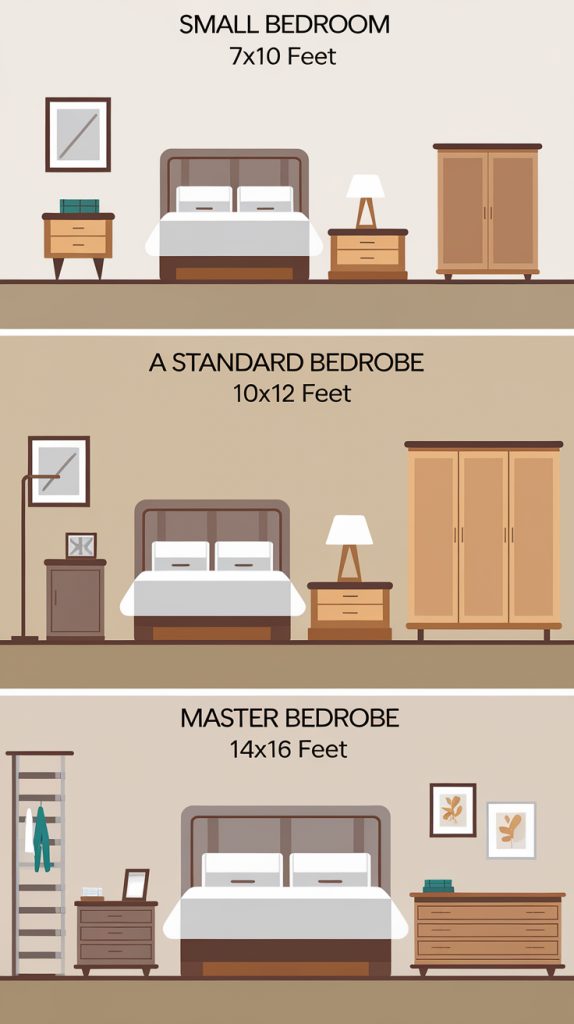 SMALL BEDROOM
7x10 Feet

A STANDARD BEDROBE
10x12 Feet

MASTER BEDROBE
14x16 Feet